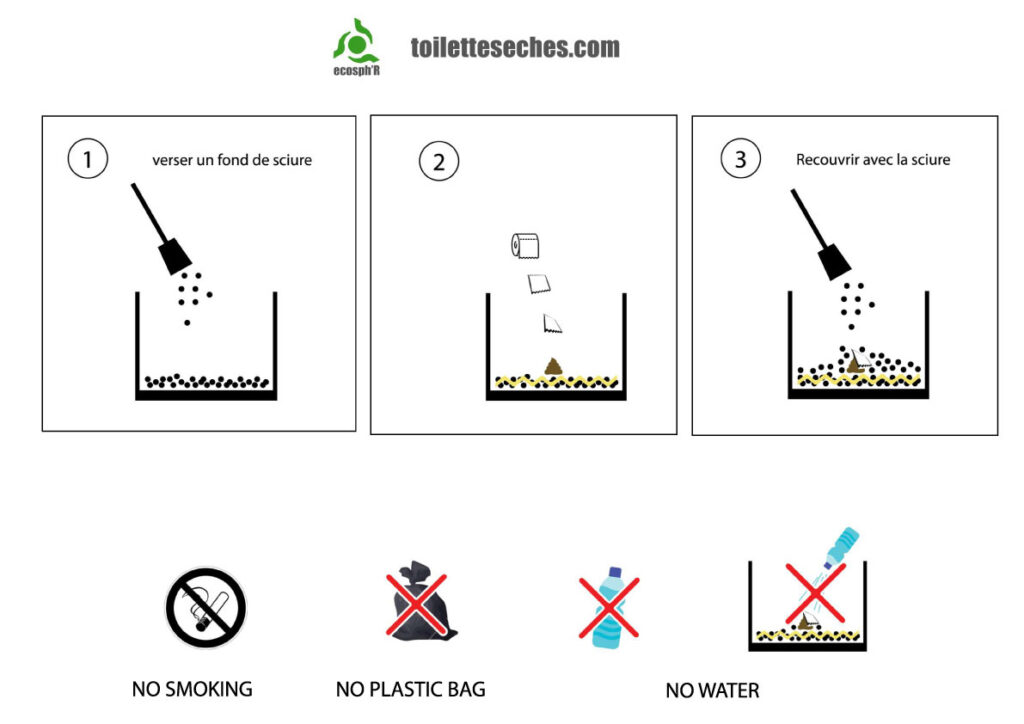 ecosph'R

toiletteseches.com

1 verser un fond de sciure

2

3 Recouvrir avec la sciure

NO SMOKING

NO PLASTIC BAG

NO WATER